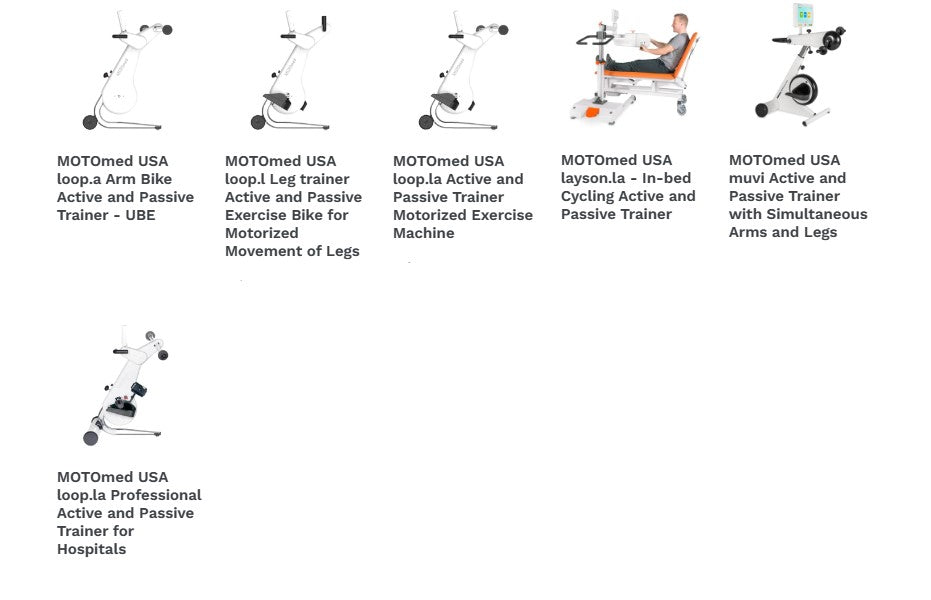 MOTOmed USA loop.a Arm Bike Active and Passive Trainer - UBE

MOTOmed USA loop.l Leg trainer Active and Passive Exercise Bike for Motorized Movement of Legs

MOTOmed USA loop.la Active and Passive Trainer Motorized Exercise Machine

MOTOmed USA layson.la - In-bed Cycling Active and Passive Trainer

MOTOmed USA muvi Active and Passive Trainer with Simultaneous Arms and Legs

MOTOmed USA loop.la Professional Active and Passive Trainer for Hospitals